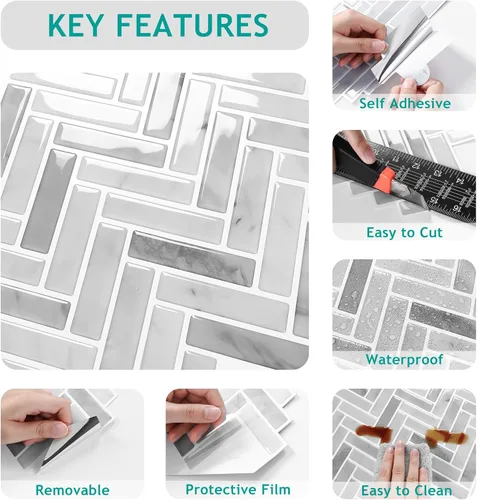 KEY FEATURES

Self Adhesive

12 13 14 15 16

Easy to Cut

Waterproof

Removable

Protective Film

Easy to Clean