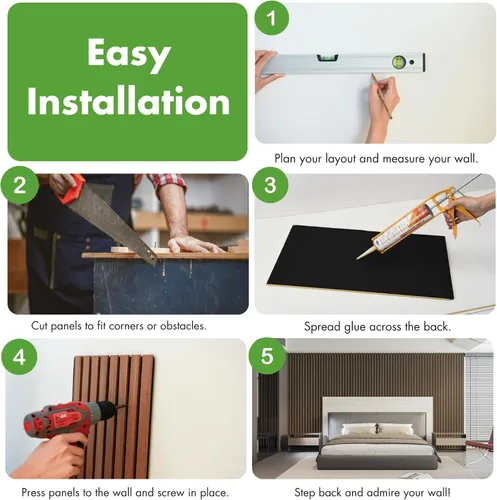 Easy Installation

1

Plan your layout and measure your wall.

2

Cut panels to fit corners or obstacles.

3

Spread glue across the back.

4

Press panels to the wall and screw in place.

5

Step back and admire your wall!