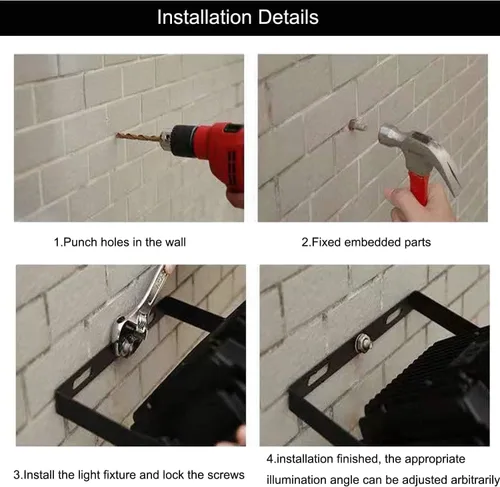 Installation Details

1.Punch holes in the wall

2.Fixed embedded parts

3.Install the light fixture and lock the screws

4.installation finished, the appropriate illumination angle can be adjusted arbitrarily