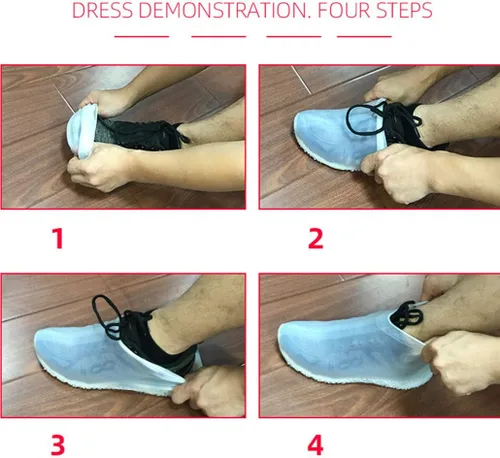 DRESS DEMONSTRATION. FOUR STEPS

1

2

3

4