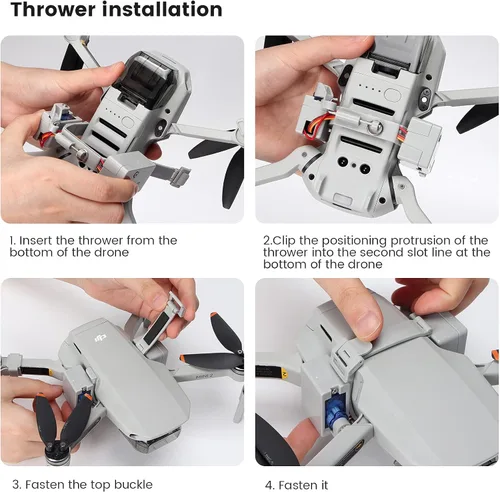 Thrower installation

1. Insert the thrower from the bottom of the drone

2.Clip the positioning protrusion of the thrower into the second slot line at the bottom of the drone

dji

MINI 2

3. Fasten the top buckle

4. Fasten it