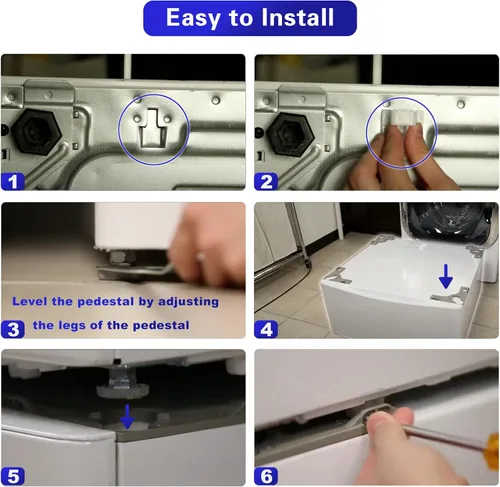 Easy to Install

1

2

Level the pedestal by adjusting the legs of the pedestal

3

4

5

6