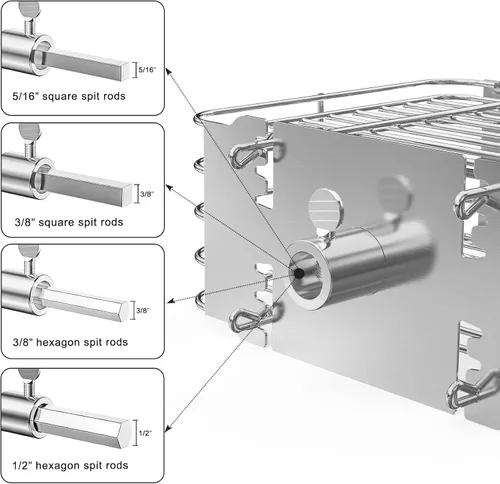 5/16"

5/16" square spit rods

3/8"

3/8" square spit rods

3/8"

3/8" hexagon spit rods

1/2"

1/2" hexagon spit rods