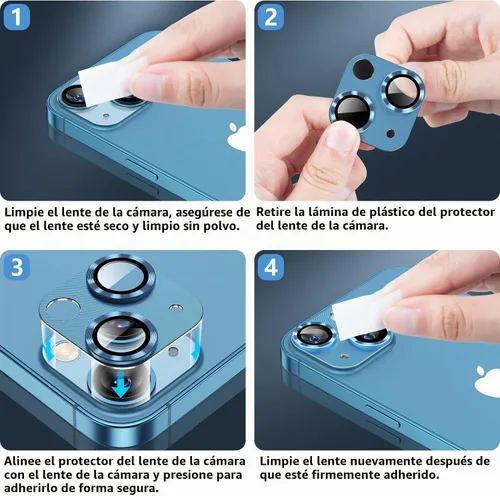 1

Limpie el lente de la cámara, asegúrese de que el lente esté seco y limpio sin polvo.

2

Retire la lámina de plástico del protector del lente de la cámara.

3

Alinee el protector del lente de la cámara con el lente de la cámara y presione para adherirlo de forma segura.

4

Limpie el lente nuevamente después de que esté firmemente adherido.