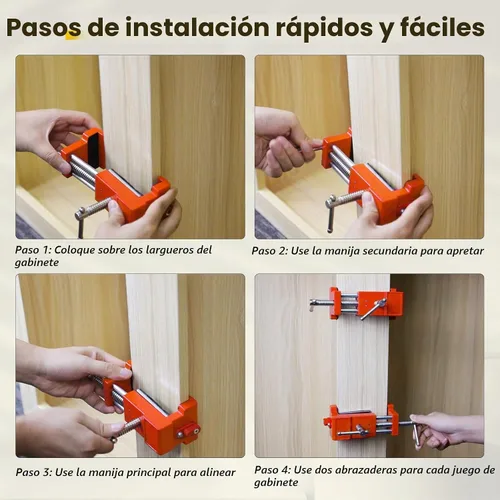 Pasos de instalación rápidos y fáciles

Paso 1: Coloque sobre los largueros del gabinete

Paso 2: Use la manija secundaria para apretar

Paso 3: Use la manija principal para alinear

Paso 4: Use dos abrazaderas para cada juego de gabinete