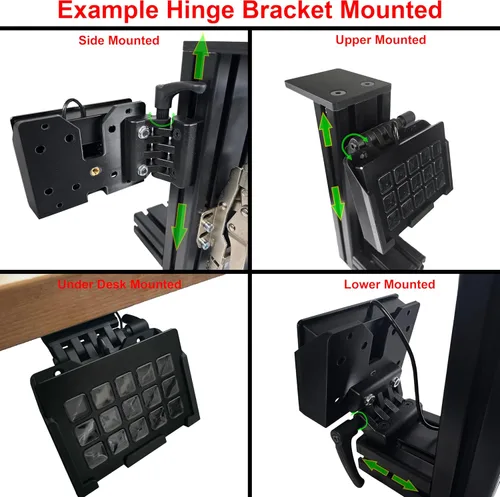 Example Hinge Bracket Mounted

Side Mounted

Upper Mounted

Under Desk Mounted

Lower Mounted