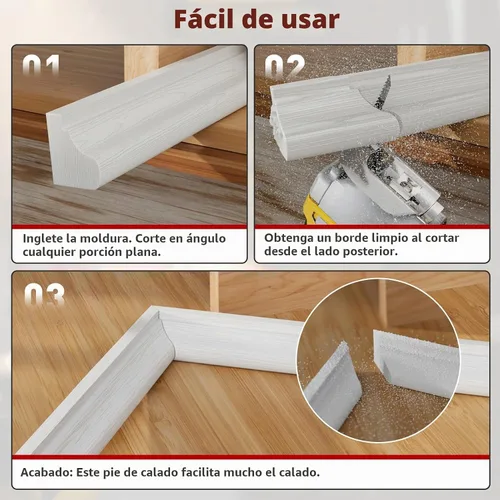 Fácil de usar

01

Inglete la moldura. Corte en ángulo cualquier porción plana.

02

Obtenga un borde limpio al cortar desde el lado posterior.

03

Acabado: Este pie de calado facilita mucho el calado.