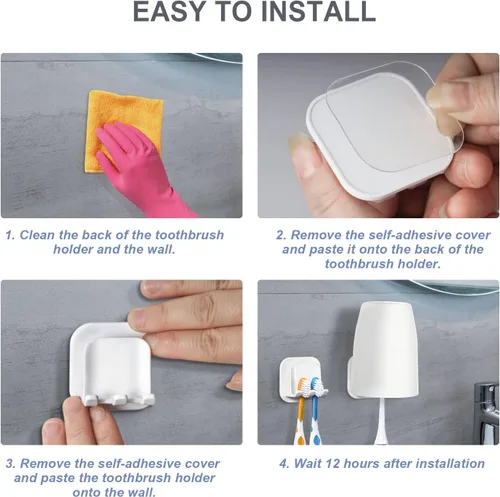 EASY TO INSTALL

1. Clean the back of the toothbrush holder and the wall.

2. Remove the self-adhesive cover and paste it onto the back of the toothbrush holder.

3. Remove the self-adhesive cover and paste the toothbrush holder onto the wall.

4. Wait 12 hours after installation