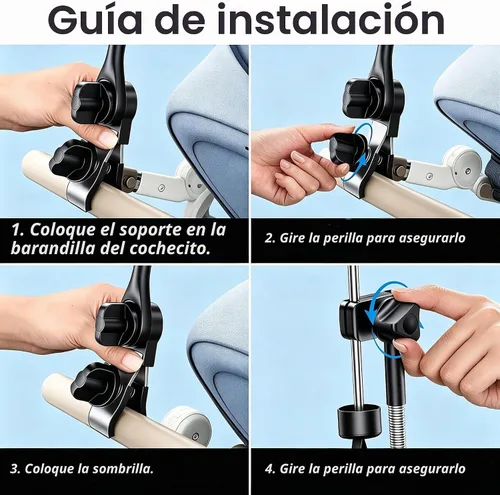 Guía de instalación

1. Coloque el soporte en la barandilla del cochecito.

2. Gire la perilla para asegurarlo

3. Coloque la sombrilla.

4. Gire la perilla para asegurarlo