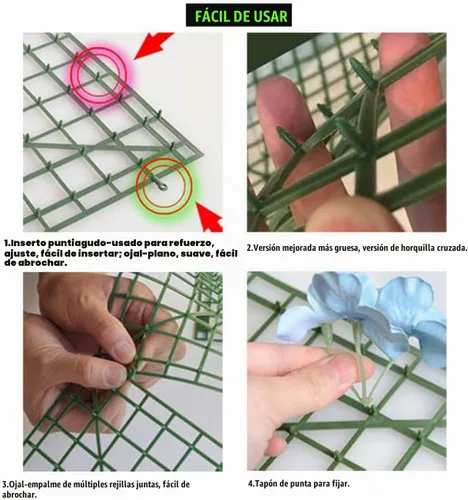 FÁCIL DE USAR

1.Inserto puntiagudo-usado para refuerzo, ajuste, fácil de insertar; ojal-plano, suave, fácil de abrochar.

2.Versión mejorada más gruesa, versión de horquilla cruzada.

3.Ojal-empalme de múltiples rejillas juntas, fácil de abrochar.

4.Tapón de punta para fijar.