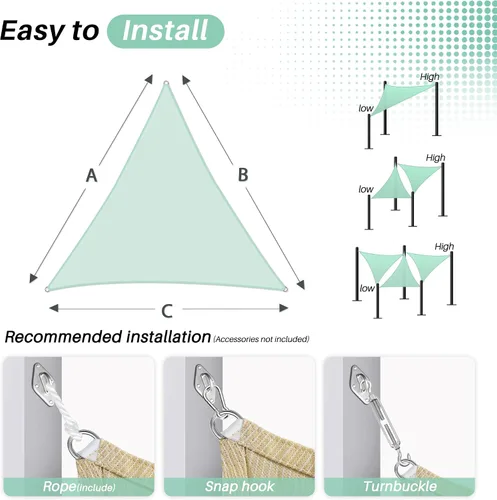 Easy to Install

A
B
C

High
low
High
low
High
low

Recommended installation (Accessories not included)

Rope(include)
Snap hook
Turnbuckle