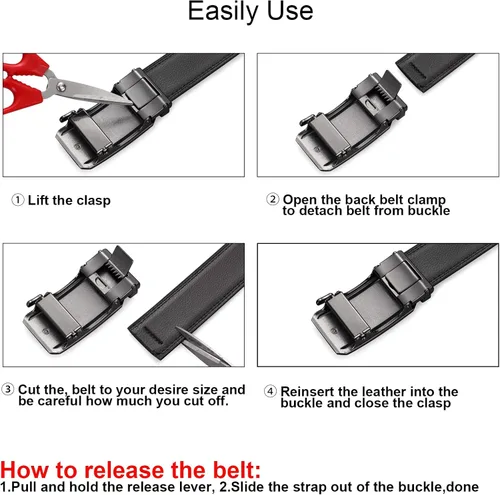 Easily Use

① Lift the clasp

② Open the back belt clamp to detach belt from buckle

③ Cut the, belt to your desire size and be careful how much you cut off.

④ Reinsert the leather into the buckle and close the clasp

How to release the belt:
1.Pull and hold the release lever, 2.Slide the strap out of the buckle,done