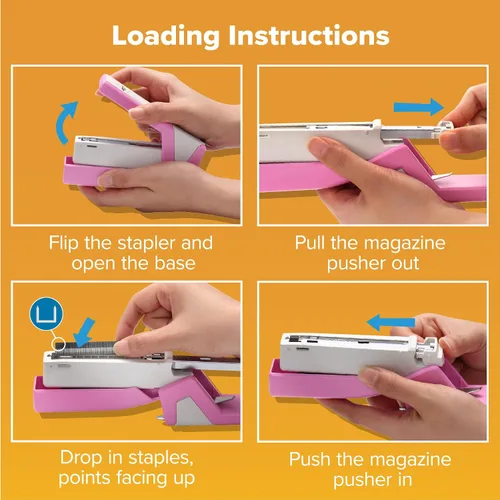 Loading Instructions

Flip the stapler and open the base

Pull the magazine pusher out

Drop in staples, points facing up

Push the magazine pusher in