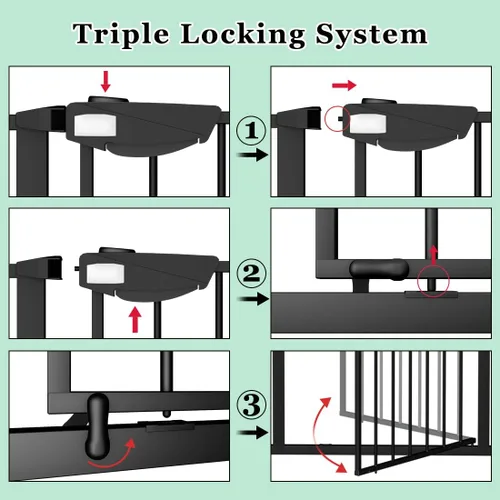 Triple Locking System

①

②

③