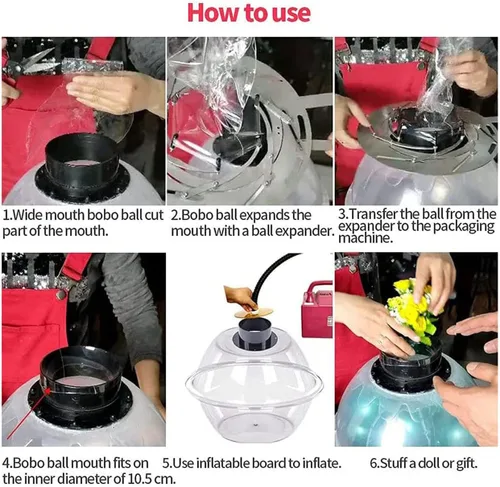 How to use

1.Wide mouth bobo ball cut part of the mouth.

2.Bobo ball expands the mouth with a ball expander.

3.Transfer the ball from the expander to the packaging machine.

4.Bobo ball mouth fits on the inner diameter of 10.5 cm.

5.Use inflatable board to inflate.

6.Stuff a doll or gift.