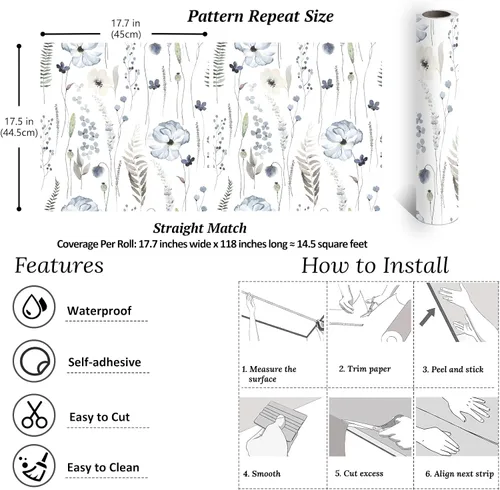 Pattern Repeat Size

17.7 in
(45cm)

17.5 in
(44.5cm)

Straight Match

Coverage Per Roll: 17.7 inches wide x 118 inches long ≈ 14.5 square feet

Features

Waterproof

Self-adhesive

Easy to Cut

Easy to Clean

How to Install

1. Measure the surface

2. Trim paper

3. Peel and stick

4. Smooth

5. Cut excess

6. Align next strip