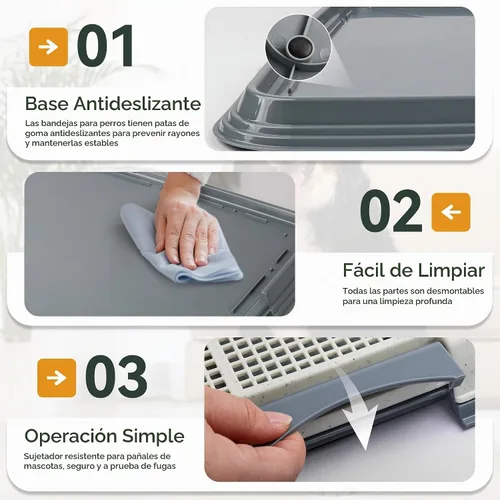 01

Base Antideslizante

Las bandejas para perros tienen patas de goma antideslizantes para prevenir rayones y mantenerlas estables

02

Fácil de Limpiar

Todas las partes son desmontables para una limpieza profunda

03

Operación Simple

Sujetador resistente para pañales de mascotas, seguro y a prueba de fugas