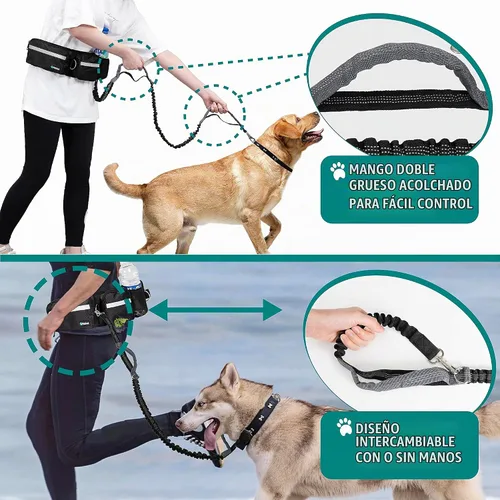 MANGO DOBLE GRUESO ACOLCHADO PARA FÁCIL CONTROL

DISEÑO INTERCAMBIABLE CON O SIN MANOS