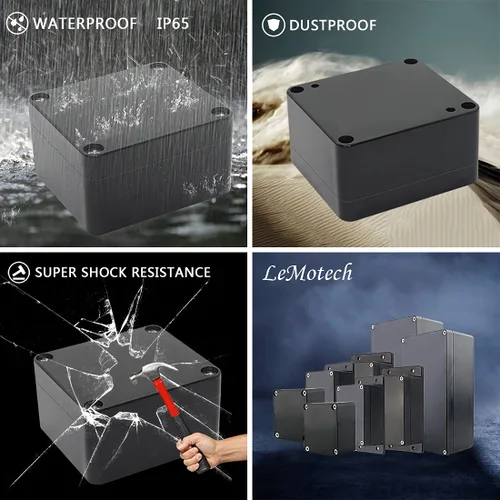 WATERPROOF IP65

DUSTPROOF

SUPER SHOCK RESISTANCE

LeMotech