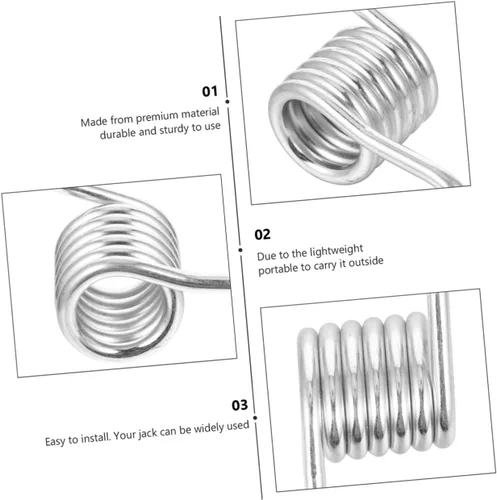 01

Made from premium material durable and sturdy to use

02

Due to the lightweight portable to carry it outside

03

Easy to install. Your jack can be widely used