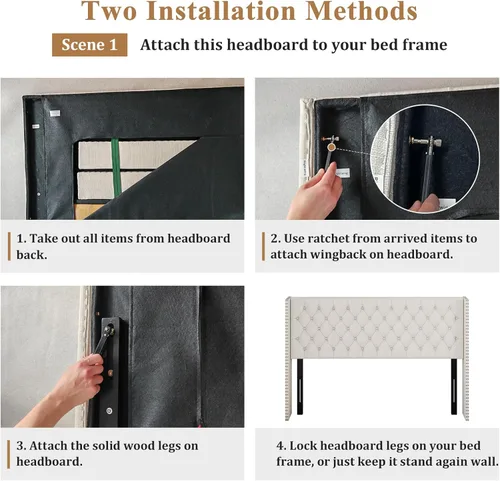 Two Installation Methods

Scene 1 Attach this headboard to your bed frame

1. Take out all items from headboard back.

2. Use ratchet from arrived items to attach wingback on headboard.

3. Attach the solid wood legs on headboard.

4. Lock headboard legs on your bed frame, or just keep it stand again wall.