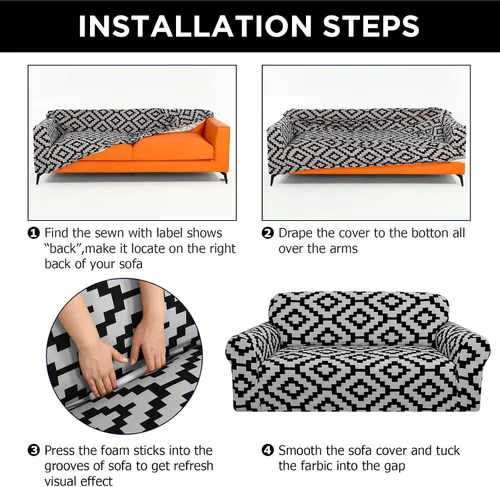 INSTALLATION STEPS

❶ Find the sewn with label shows "back",make it locate on the right back of your sofa

❷ Drape the cover to the botton all over the arms

❸ Press the foam sticks into the grooves of sofa to get refresh visual effect

❹ Smooth the sofa cover and tuck the farbic into the gap