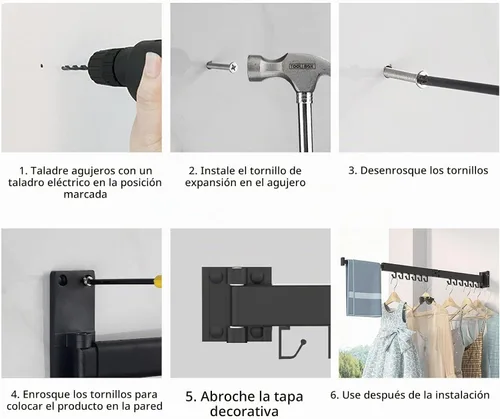 TOOL BOX

1. Taladre agujeros con un taladro eléctrico en la posición marcada

2. Instale el tornillo de expansión en el agujero

3. Desenrosque los tornillos

4. Enrosque los tornillos para colocar el producto en la pared

5. Abroche la tapa decorativa

6. Use después de la instalación