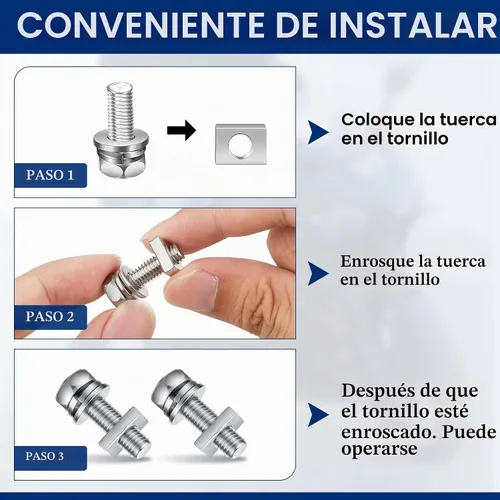 CONVENIENTE DE INSTALAR

PASO 1

Coloque la tuerca en el tornillo

PASO 2

Enrosque la tuerca en el tornillo

PASO 3

Después de que el tornillo esté enroscado. Puede operarse