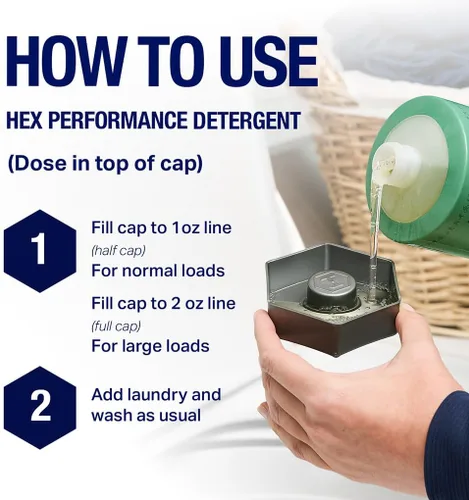 HOW TO USE

HEX PERFORMANCE DETERGENT

(Dose in top of cap)

1

Fill cap to 1oz line
(half cap)
For normal loads

Fill cap to 2 oz line
(full cap)
For large loads

2

Add laundry and wash as usual