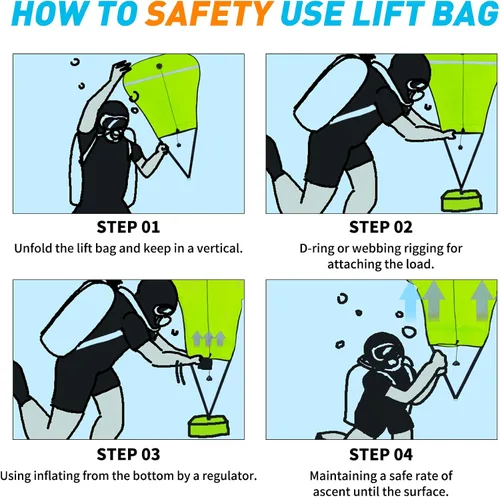 HOW TO SAFETY USE LIFT BAG

STEP 01
Unfold the lift bag and keep in a vertical.

STEP 02
D-ring or webbing rigging for attaching the load.

STEP 03
Using inflating from the bottom by a regulator.

STEP 04
Maintaining a safe rate of ascent until the surface.