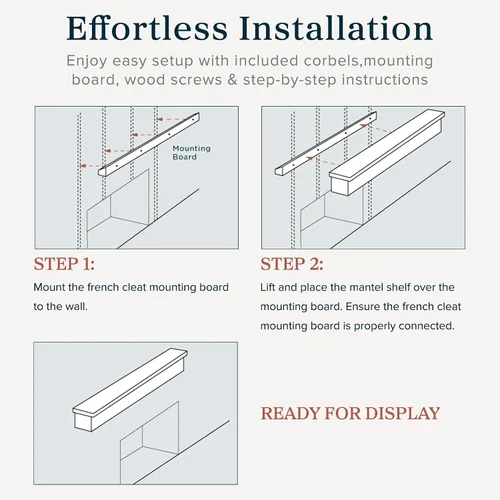 Effortless Installation

Enjoy easy setup with included corbels,mounting board, wood screws & step-by-step instructions

Mounting Board

STEP 1:

Mount the french cleat mounting board to the wall.

STEP 2:

Lift and place the mantel shelf over the mounting board. Ensure the french cleat mounting board is properly connected.

READY FOR DISPLAY