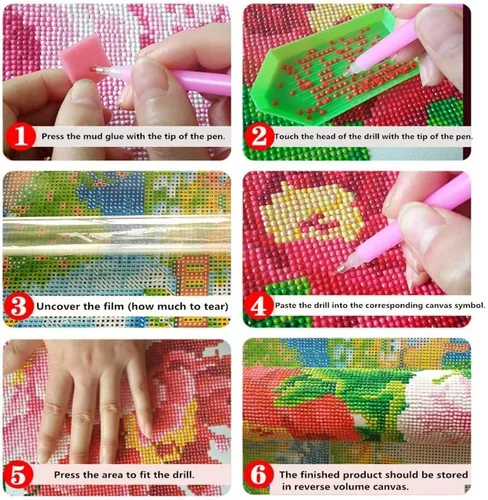 1 Press the mud glue with the tip of the pen.

2 Touch the head of the drill with the tip of the pen.

3 Uncover the film (how much to tear)

4 Paste the drill into the corresponding canvas symbol.

5 Press the area to fit the drill.

6 The finished product should be stored in reverse volume canvas.