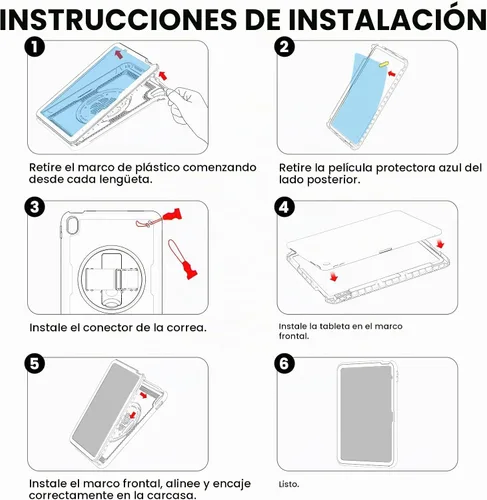 INSTRUCCIONES DE INSTALACIÓN

1

Retire el marco de plástico comenzando desde cada lengüeta.

2

Retire la película protectora azul del lado posterior.

3

Instale el conector de la correa.

4

Instale la tableta en el marco frontal.

5

Instale el marco frontal, alinee y encaje correctamente en la carcasa.

6

Listo.