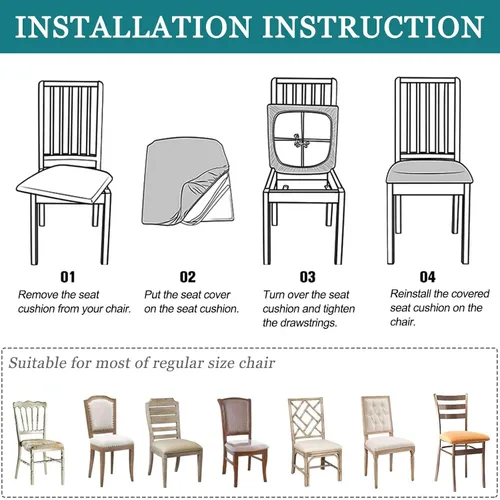 INSTALLATION INSTRUCTION

01
Remove the seat cushion from your chair.

02
Put the seat cover on the seat cushion.

03
Turn over the seat cushion and tighten the drawstrings.

04
Reinstall the covered seat cushion on the chair.

Suitable for most of regular size chair