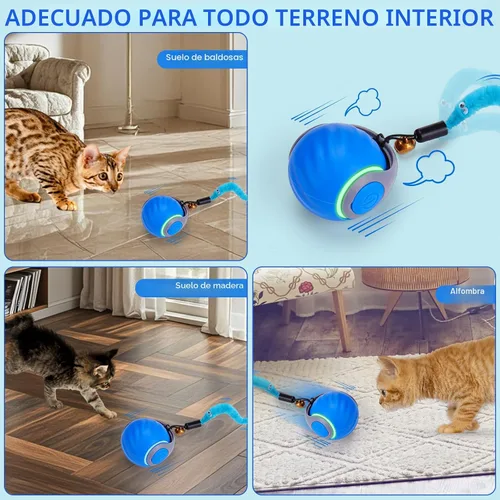 ADECUADO PARA TODO TERRENO INTERIOR

Suelo de baldosas

Suelo de madera

Alfombra