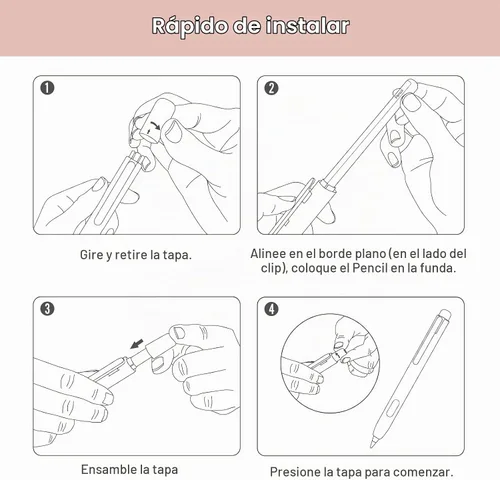 Rápido de instalar

1

Gire y retire la tapa.

2

Alinee en el borde plano (en el lado del clip), coloque el Pencil en la funda.

3

Ensamble la tapa

4

Presione la tapa para comenzar.