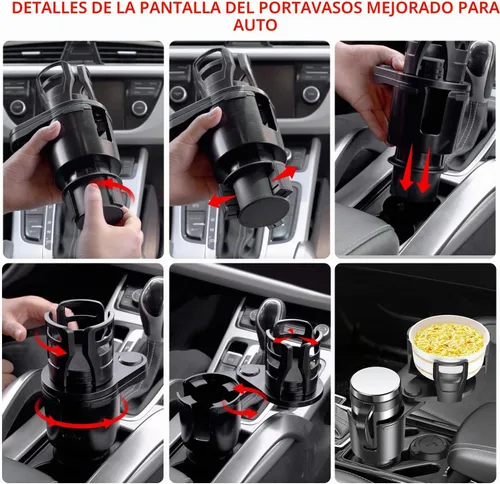 DETALLES DE LA PANTALLA DEL PORTAVASOS MEJORADO PARA AUTO