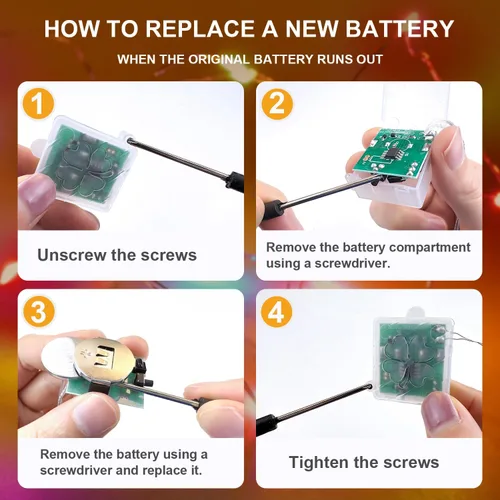 HOW TO REPLACE A NEW BATTERY

WHEN THE ORIGINAL BATTERY RUNS OUT

1

Unscrew the screws

2

Remove the battery compartment using a screwdriver.

3

Remove the battery using a screwdriver and replace it.

4

Tighten the screws