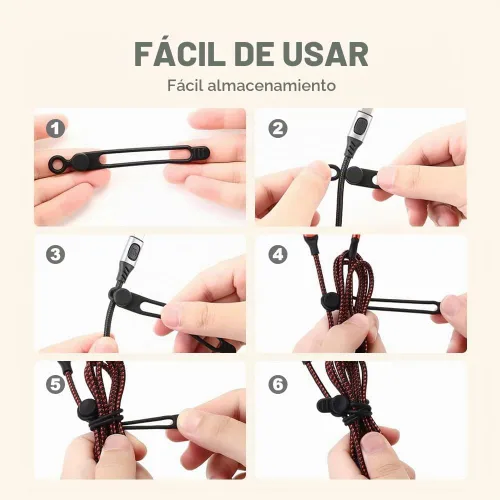 FÁCIL DE USAR

Fácil almacenamiento

1

2

3

4

5

6