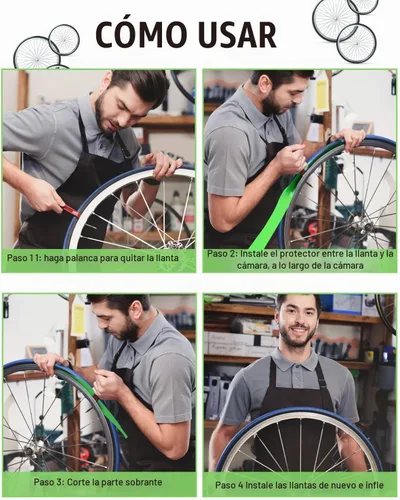 CÓMO USAR

Paso 1 1: haga palanca para quitar la llanta

Paso 2: Instale el protector entre la llanta y la cámara, a lo largo de la cámara

Paso 3: Corte la parte sobrante

Paso 4 Instale las llantas de nuevo e infle