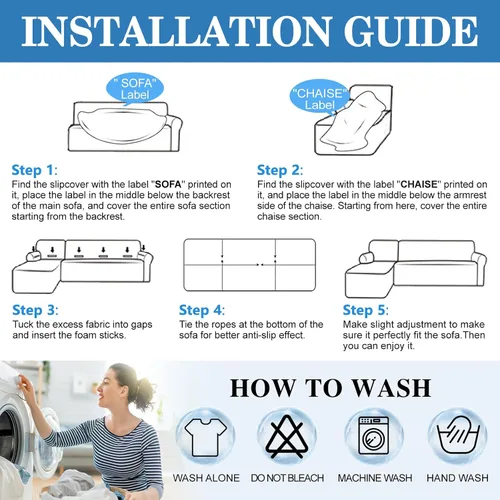 INSTALLATION GUIDE

" SOFA" Label

"CHAISE" Label

Step 1:
Find the slipcover with the label "SOFA" printed on it, place the label in the middle below the backrest of the main sofa, and cover the entire sofa section starting from the backrest.

Step 2:
Find the slipcover with the label "CHAISE" printed on it, and place the label in the middle below the armrest side of the chaise. Starting from here, cover the entire chaise section.

Step 3:
Tuck the excess fabric into gaps and insert the foam sticks.

Step 4:
Tie the ropes at the bottom of the sofa for better anti-slip effect.

Step 5:
Make slight adjustment to make sure it perfectly fit the sofa.Then you can enjoy it.

HOW TO WASH

WASH ALONE

DO NOT BLEACH

MACHINE WASH

HAND WASH