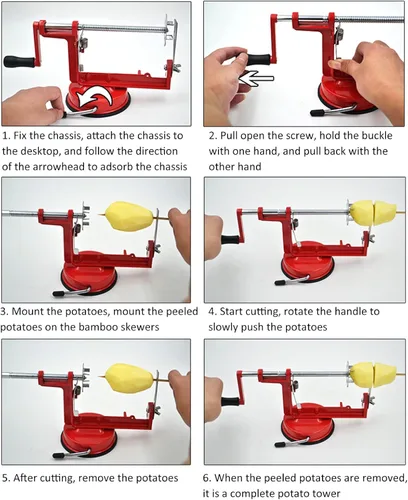 1. Fix the chassis, attach the chassis to the desktop, and follow the direction of the arrowhead to adsorb the chassis

2. Pull open the screw, hold the buckle with one hand, and pull back with the other hand

3. Mount the potatoes, mount the peeled potatoes on the bamboo skewers

4. Start cutting, rotate the handle to slowly push the potatoes

5. After cutting, remove the potatoes

6. When the peeled potatoes are removed, it is a complete potato tower