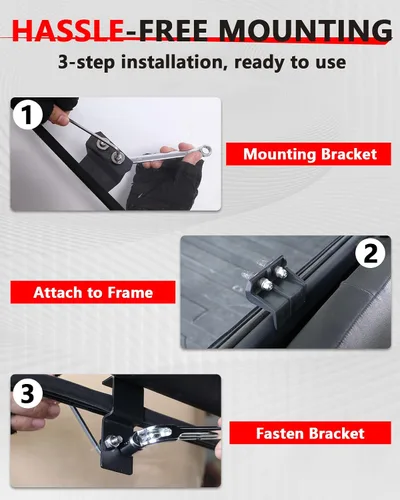 HASSLE-FREE MOUNTING
3-step installation, ready to use

1

Mounting Bracket

2

Attach to Frame

3

Fasten Bracket