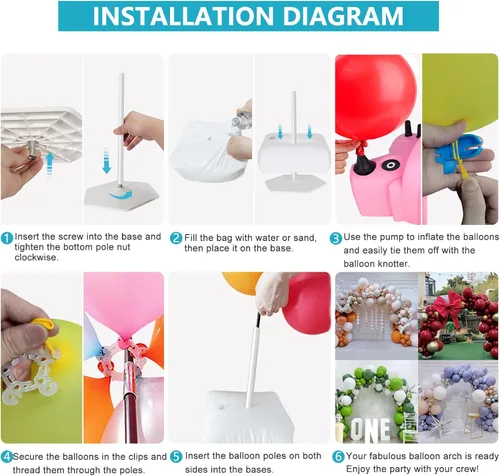 INSTALLATION DIAGRAM

1 Insert the screw into the base and tighten the bottom pole nut clockwise.

2 Fill the bag with water or sand, then place it on the base.

3 Use the pump to inflate the balloons and easily tie them off with the balloon knotter.

ONE

4 Secure the balloons in the clips and thread them through the poles.

5 Insert the balloon poles on both sides into the bases.

6 Your fabulous balloon arch is ready Enjoy the party with your crew!