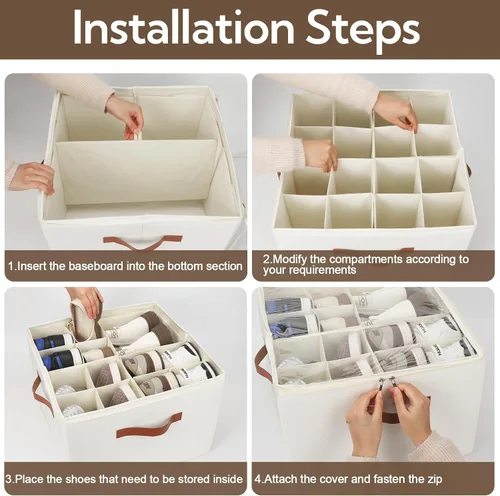 Installation Steps

1.Insert the baseboard into the bottom section

2.Modify the compartments according to your requirements

3.Place the shoes that need to be stored inside

4.Attach the cover and fasten the zip