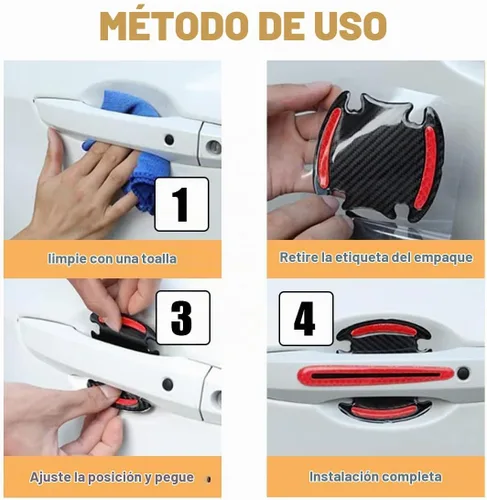 MÉTODO DE USO

1

limpie con una toalla

Retire la etiqueta del empaque

3

Ajuste la posición y pegue

4

Instalación completa