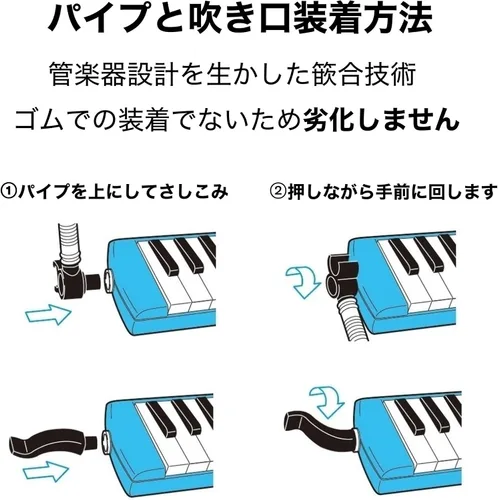 パイプと吹き口装着方法

管楽器設計を生かした篏合技術

ゴムでの装着でないため劣化しません

①パイプを上にしてさしこみ

②押しながら手前に回します