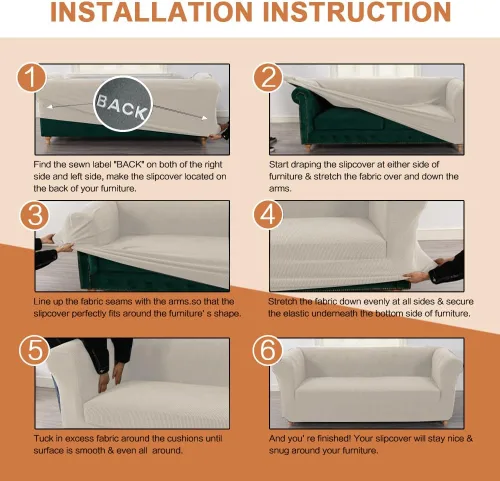 INSTALLATION INSTRUCTION

1

BACK

Find the sewn label "BACK" on both of the right side and left side, make the slipcover located on the back of your furniture.

2

Start draping the slipcover at either side of furniture & stretch the fabric over and down the arms.

3

Line up the fabric seams with the arms.so that the slipcover perfectly fits around the furniture' s shape.

4

Stretch the fabric down evenly at all sides & secure the elastic underneath the bottom side of furniture.

5

Tuck in excess fabric around the cushions until surface is smooth & even all around.

6

And you' re finished! Your slipcover will stay nice & snug around your furniture.