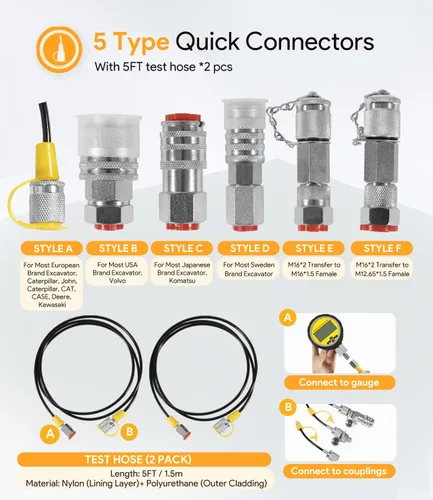 5 Type Quick Connectors
With 5FT test hose *2 pcs

STYLE A
For Most European Brand Excavator, Caterpillar, John, Caterpillar, CAT, CASE, Deere, Kawasaki

STYLE B
For Most USA Brand Excavator, Volvo

STYLE C
For Most Japanese Brand Excavator, Komatsu

STYLE D
For Most Sweden Brand Excavator

STYLE E
M16*2 Transfer to M16*1.5 Famale

STYLE F
M16*2 Transfer to M12.65*1.5 Famale

A
B

TEST HOSE (2 PACK)
Length: 5FT / 1.5m
Material: Nylon (Lining Layer)+ Polyurethane (Outer Cladding)

A
Connect to gauge

B
Connect to couplings