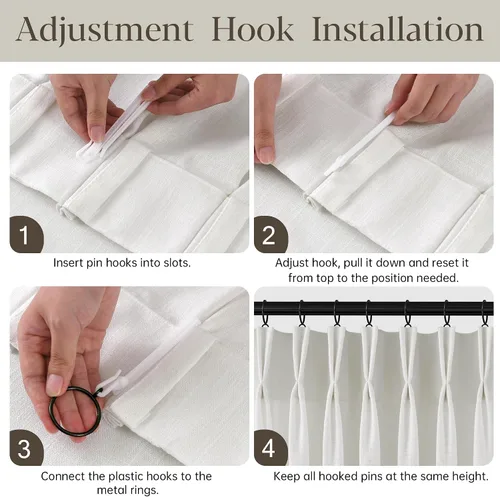 Adjustment Hook Installation

1

Insert pin hooks into slots.

2

Adjust hook, pull it down and reset it from top to the position needed.

3

Connect the plastic hooks to the metal rings.

4

Keep all hooked pins at the same height.